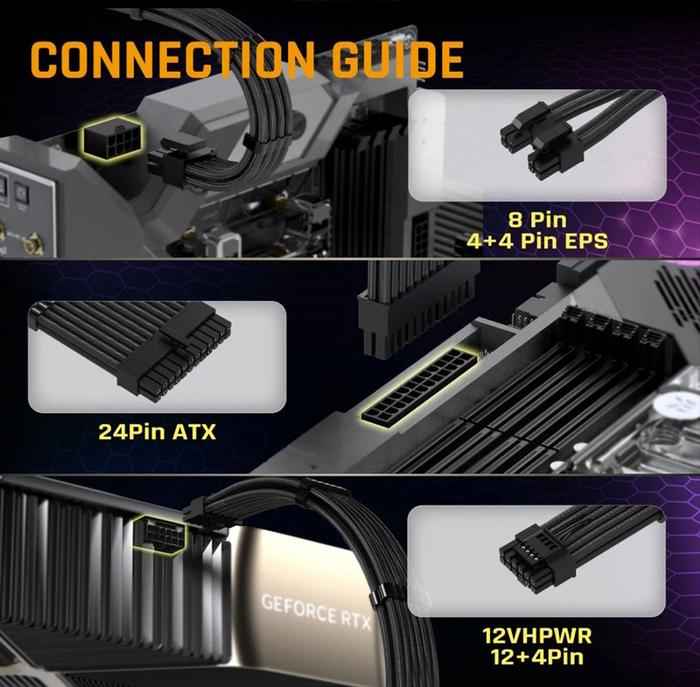 CONNECTION GUIDE

8 Pin
4+4 Pin EPS

24Pin ATX

GEFORCE RTX

12VHPWR
12+4Pin