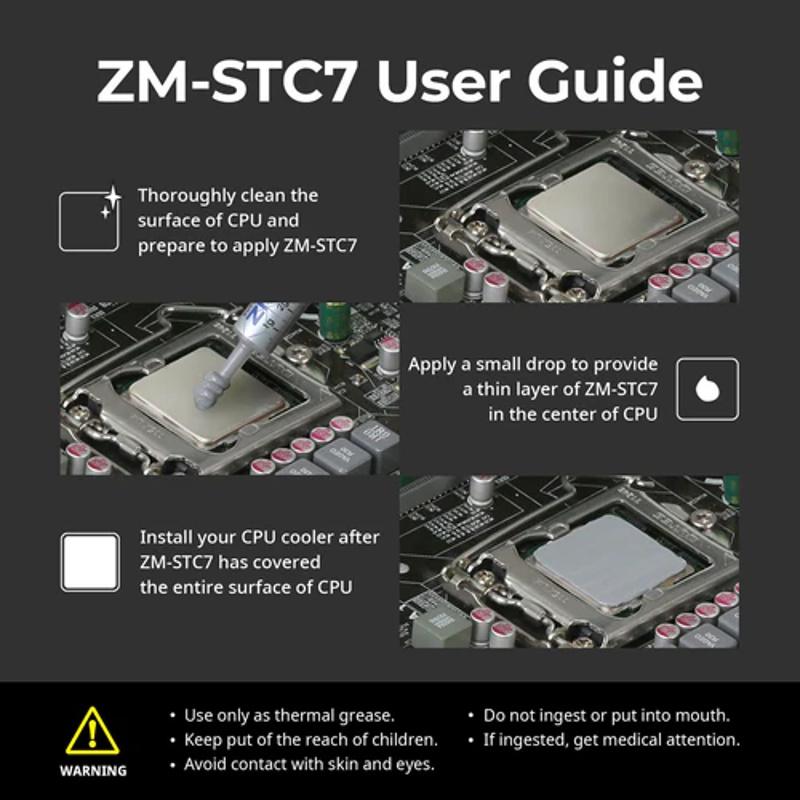 ZM-STC7 User Guide

Thoroughly clean the surface of CPU and prepare to apply ZM-STC7

Apply a small drop to provide a thin layer of ZM-STC7 in the center of CPU

Install your CPU cooler after ZM-STC7 has covered the entire surface of CPU

WARNING

• Use only as thermal grease.
• Keep put of the reach of children.
• Avoid contact with skin and eyes.

• Do not ingest or put into mouth.
• If ingested, get medical attention.